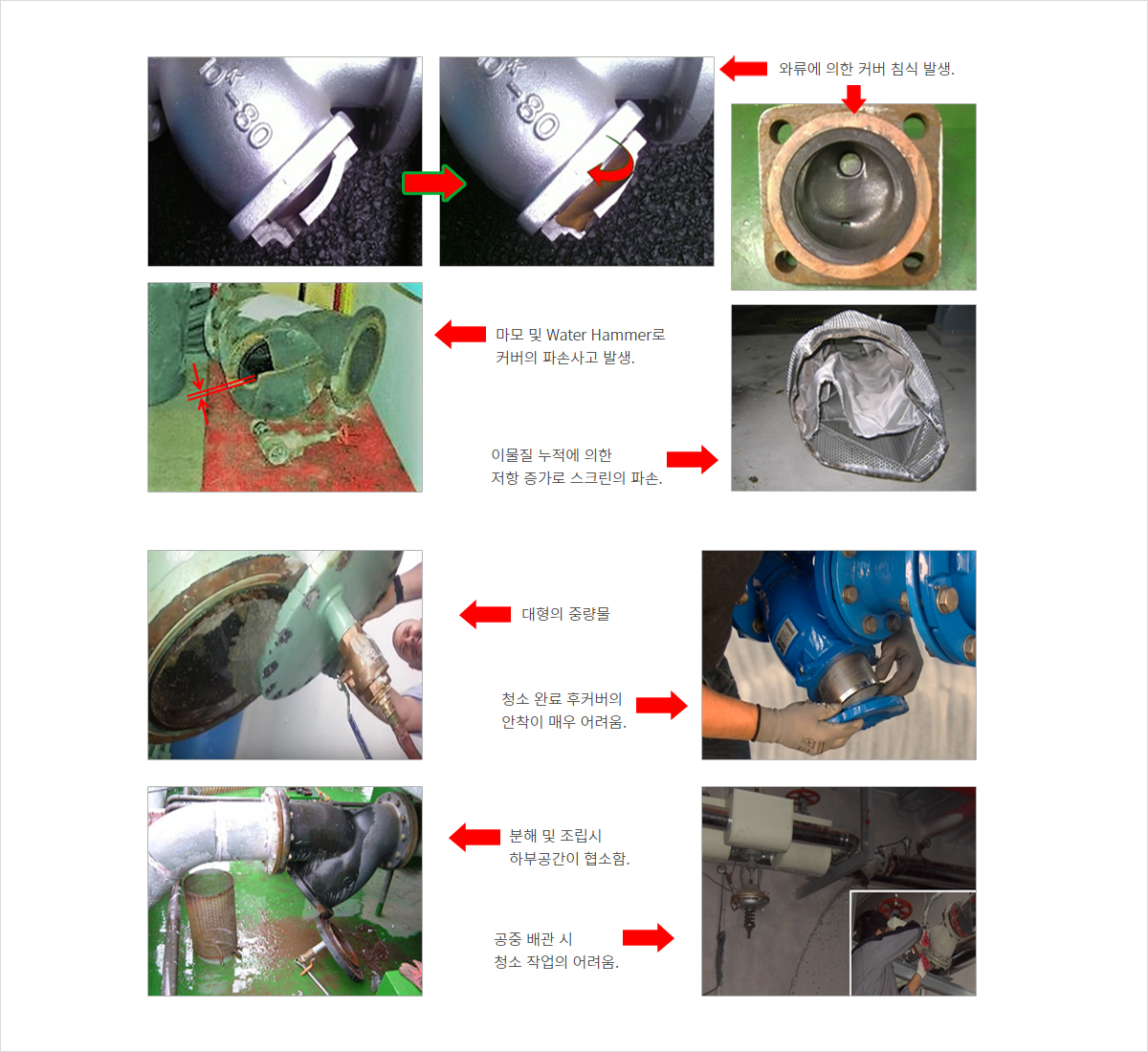 10K-80

10K-80

와류에 의한 커버 침식 발생.

마모 및 Water Hammer로
커버의 파손사고 발생.

이물질 누적에 의한
저항 증가로 스크린의 파손.

대형의 중량물

청소 완료 후커버의
안착이 매우 어려움.

분해 및 조립시
하부공간이 협소함.

공중 배관 시
청소 작업의 어려움.